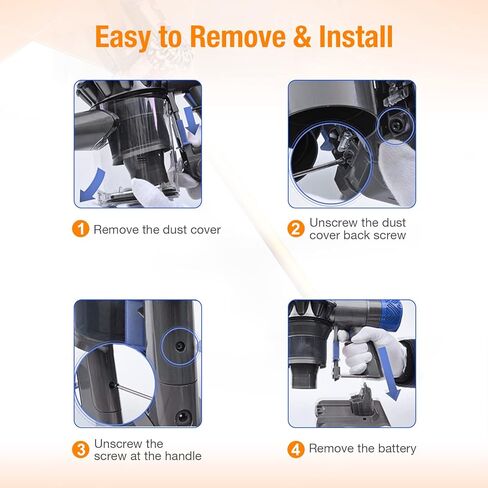 Easy to Remove & Install

1 Remove the dust cover

2 Unscrew the dust cover back screw

3 Unscrew the screw at the handle

4 Remove the battery