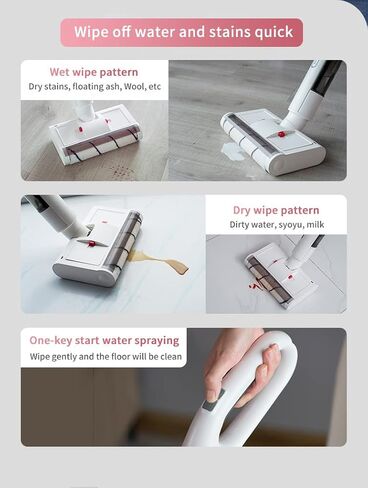 Wipe off water and stains quick

Wet wipe pattern
Dry stains, floating ash, Wool, etc

Dry wipe pattern
Dirty water, syoyu, milk

One-key start water spraying
Wipe gently and the floor will be clean