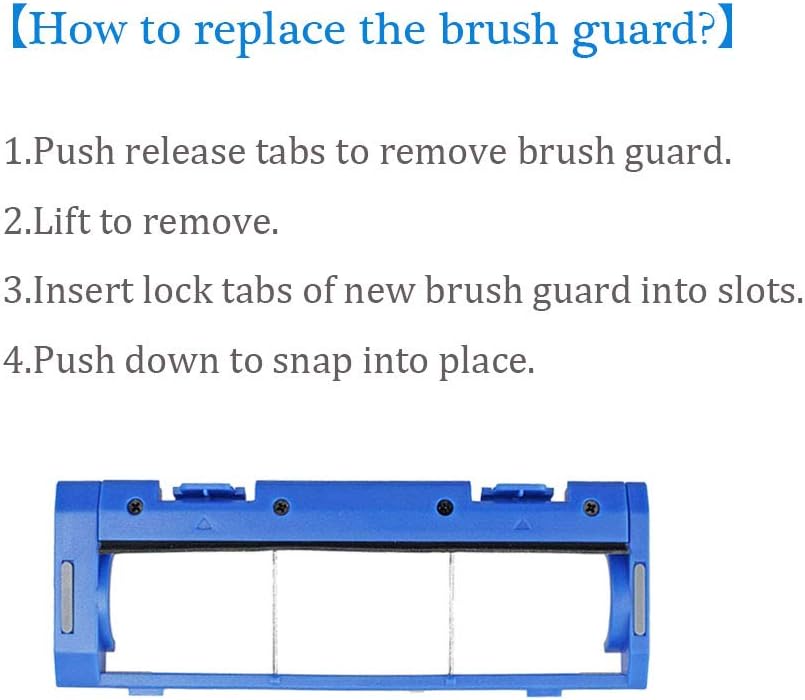 【How to replace the brush guard?】

1.Push release tabs to remove brush guard.

2.Lift to remove.

3.Insert lock tabs of new brush guard into slots.

4.Push down to snap into place.