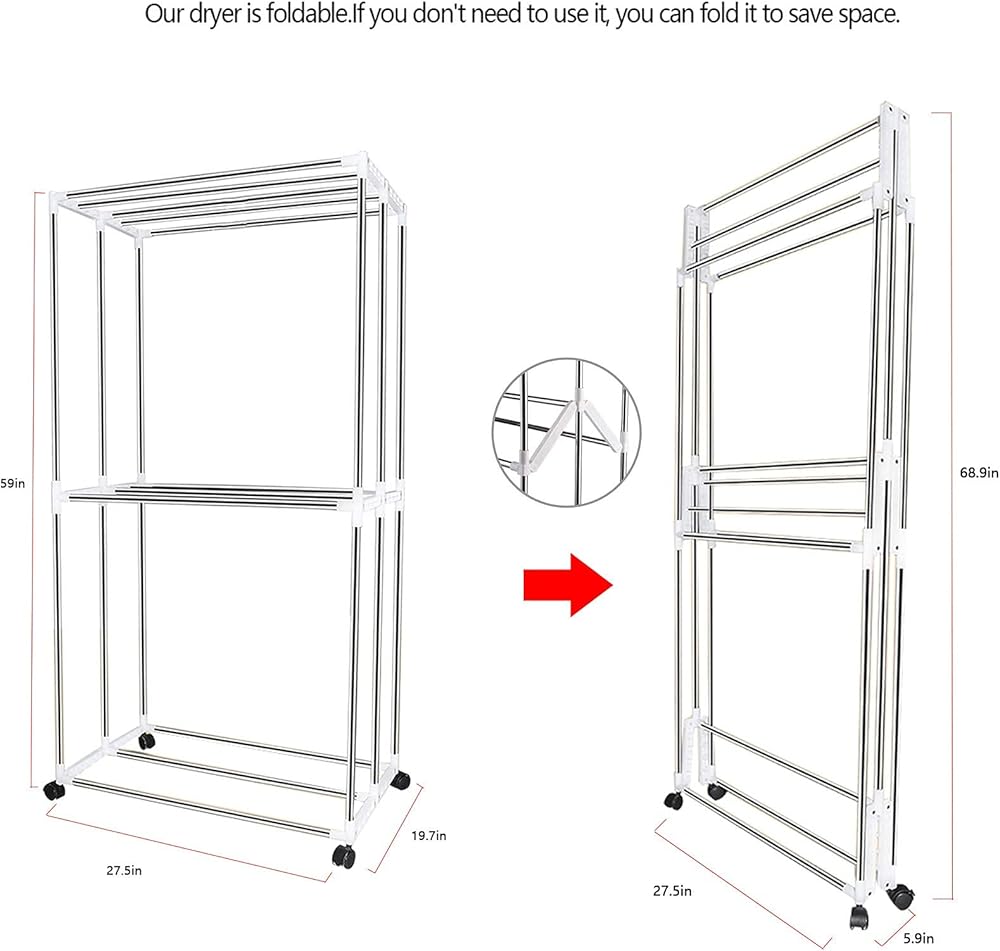 Our dryer is foldable.If you don't need to use it, you can fold it to save space.

59in

27.5in

19.7in

68.9in

27.5in

5.9in