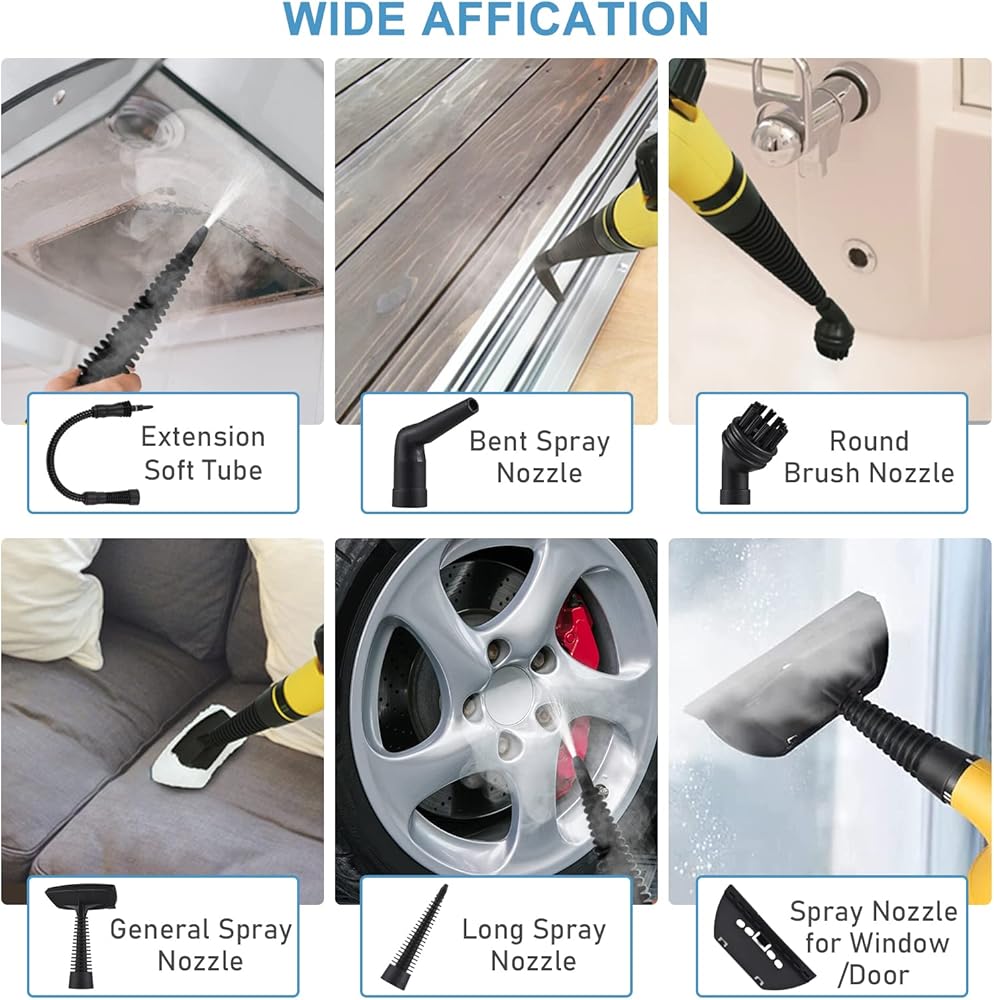 WIDE AFFICATION

Extension Soft Tube

Bent Spray Nozzle

Round Brush Nozzle

General Spray Nozzle

Long Spray Nozzle

Spray Nozzle for Window /Door