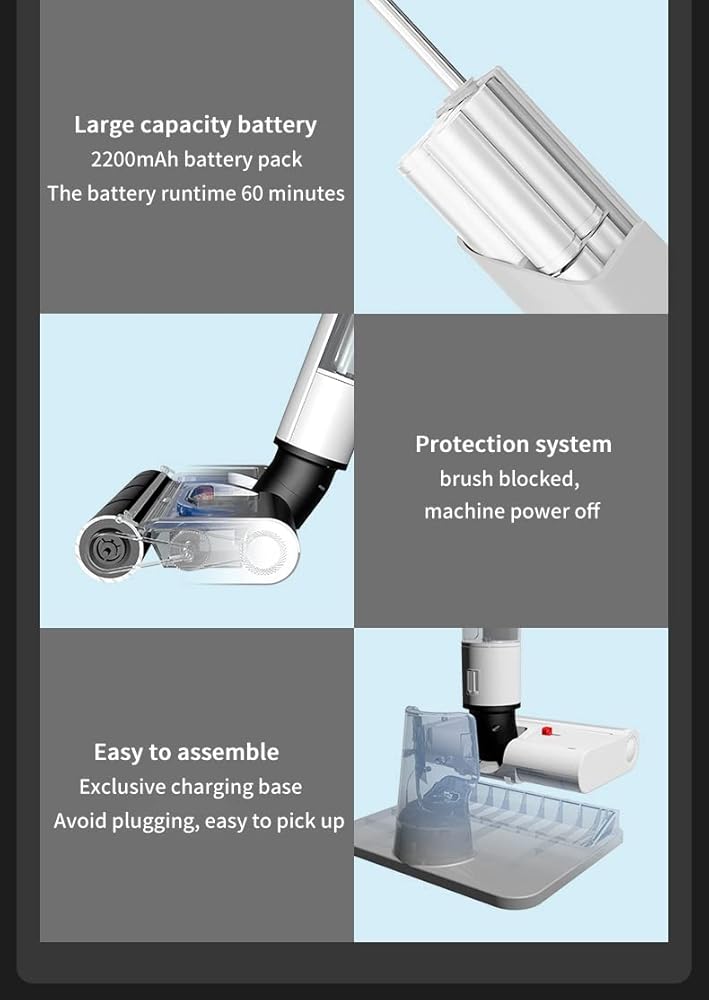 Large capacity battery
2200mAh battery pack
The battery runtime 60 minutes

Protection system
brush blocked,
machine power off

Easy to assemble
Exclusive charging base
Avoid plugging, easy to pick up