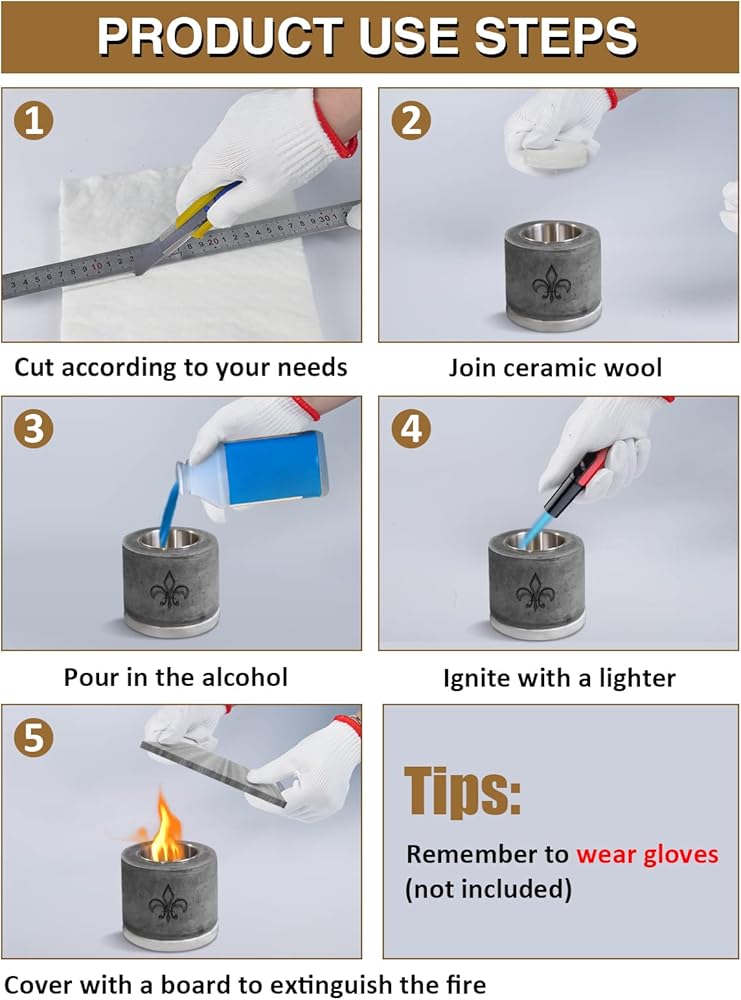 PRODUCT USE STEPS

1

Cut according to your needs

2

Join ceramic wool

3

Pour in the alcohol

4

Ignite with a lighter

5

Cover with a board to extinguish the fire

Tips:

Remember to wear gloves (not included)