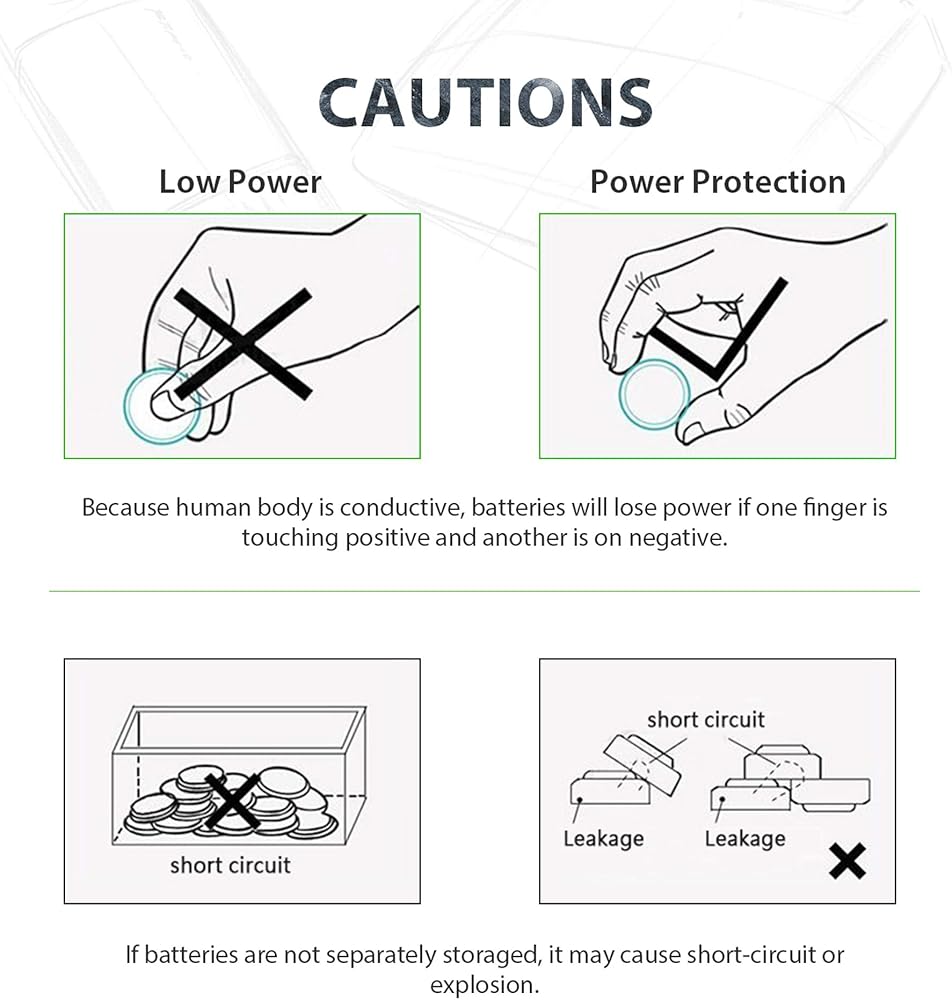 CAUTIONS

Low Power

Power Protection

Because human body is conductive, batteries will lose power if one finger is touching positive and another is on negative.

short circuit

short circuit

Leakage

Leakage

If batteries are not separately storaged, it may cause short-circuit or explosion.