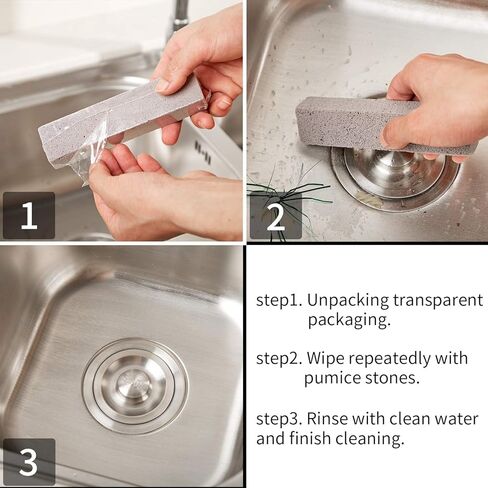 1

2

3

step1. Unpacking transparent packaging.

step2. Wipe repeatedly with pumice stones.

step3. Rinse with clean water and finish cleaning.