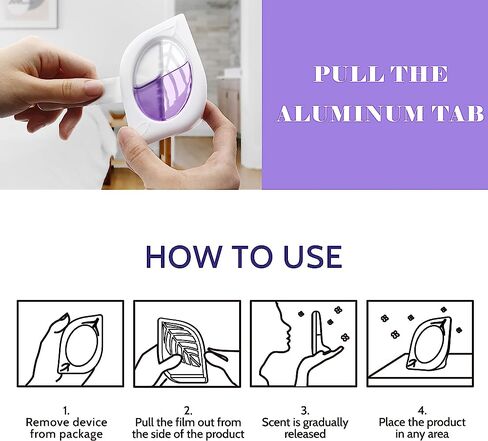 PULL THE ALUMINUM TAB

HOW TO USE

1.
Remove device from package

2.
Pull the film out from the side of the product

3.
Scent is gradually released

4.
Place the product in any area