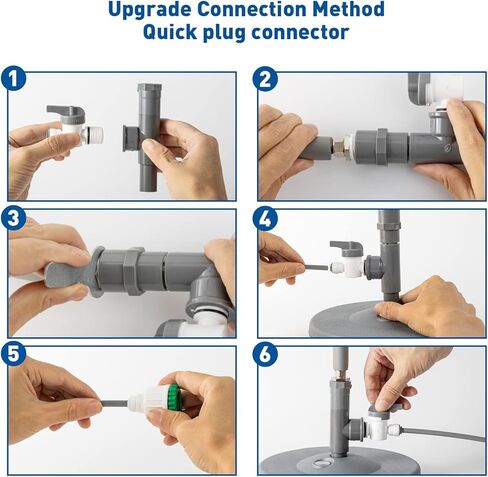 Upgrade Connection Method
Quick plug connector

1

2

3

4

5

6