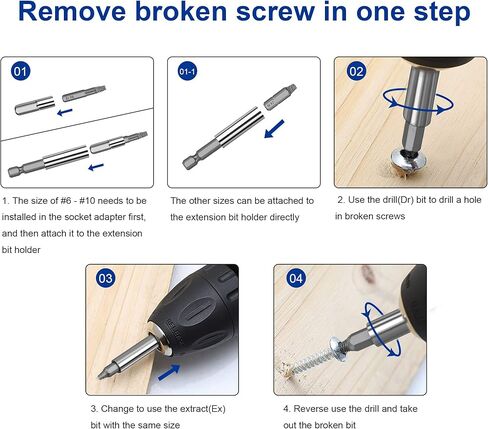 Remove broken screw in one step

01

1. The size of #6 - #10 needs to be installed in the socket adapter first, and then attach it to the extension bit holder

01-1

The other sizes can be attached to the extension bit holder directly

02

2. Use the drill(Dr) bit to drill a hole in broken screws

03

3. Change to use the extract(Ex) bit with the same size

04

4. Reverse use the drill and take out the broken bit