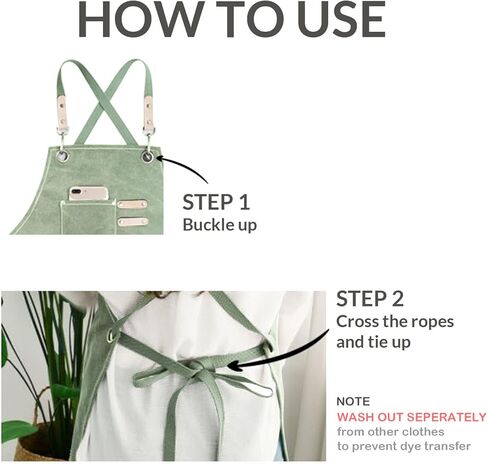 HOW TO USE

STEP 1
Buckle up

STEP 2
Cross the ropes and tie up

NOTE
WASH OUT SEPERATELY
from other clothes
to prevent dye transfer