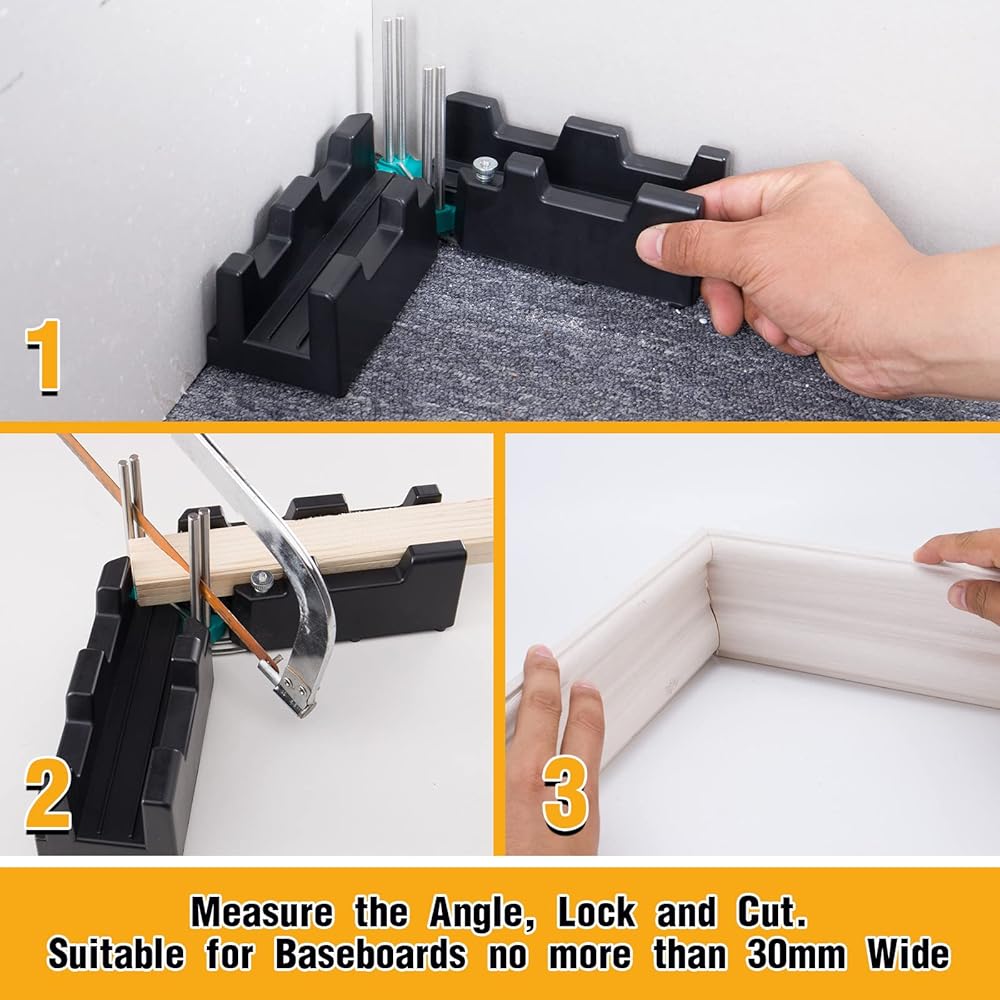 1

2

3

Measure the Angle, Lock and Cut.
Suitable for Baseboards no more than 30mm Wide