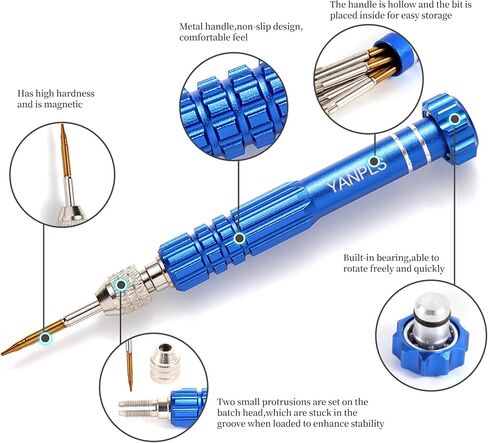 The handle is hollow and the bit is placed inside for easy storage

Metal handle,non-slip design, comfortable feel

Has high hardness and is magnetic

YANPLS

Built-in bearing,able to rotate freely and quickly

Two small protrusions are set on the batch head,which are stuck in the groove when loaded to enhance stability