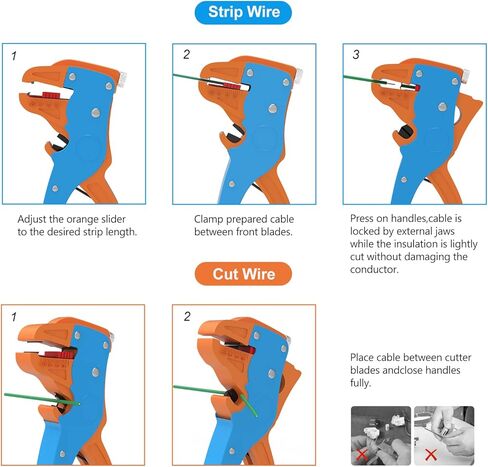 Strip Wire

1

2

3

Adjust the orange slider to the desired strip length.

Clamp prepared cable between front blades.

Press on handles,cable is locked by external jaws while the insulation is lightly cut without damaging the conductor.

Cut Wire

1

2

Place cable between cutter blades andclose handles fully.