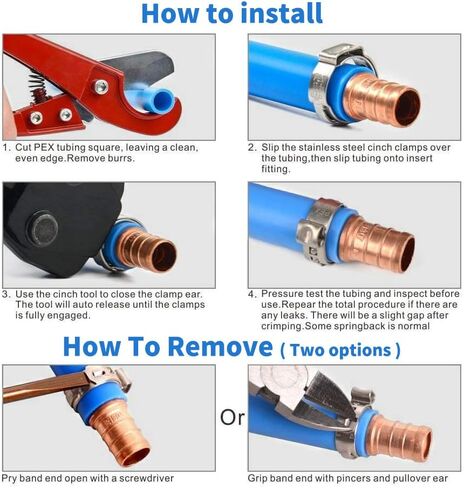 How to install

1. Cut PEX tubing square, leaving a clean, even edge.Remove burrs.

2. Slip the stainless steel cinch clamps over the tubing,then slip tubing onto insert fitting.

3. Use the cinch tool to close the clamp ear. The tool will auto release until the clamps is fully engaged.

4. Pressure test the tubing and inspect before use.Repear the total procedure if there are any leaks. There will be a slight gap after crimping.Some springback is normal

How To Remove ( Two options )

Pry band end open with a screwdriver

Or

Grip band end with pincers and pullover ear