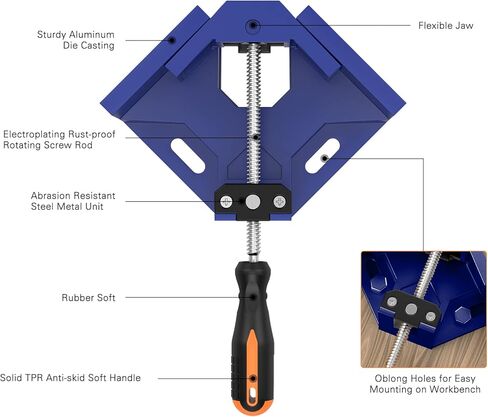 Sturdy Aluminum Die Casting

Flexible Jaw

Electroplating Rust-proof Rotating Screw Rod

Abrasion Resistant Steel Metal Unit

Rubber Soft

Solid TPR Anti-skid Soft Handle

Oblong Holes for Easy Mounting on Workbench