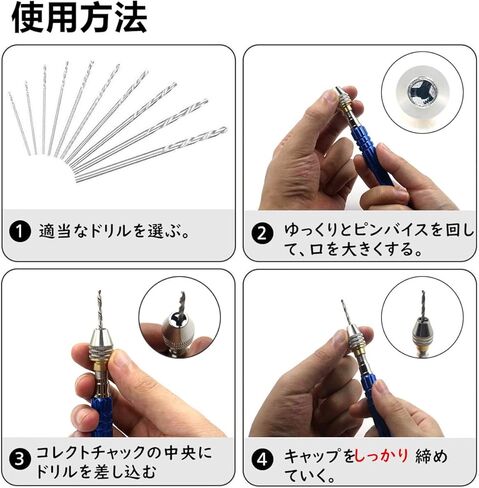 使用方法

1 適当なドリルを選ぶ。

2 ゆっくりとピンバイスを回して、口を大きくする。

3 コレクトチャックの中央にドリルを差し込む

4 キャップをしっかり 締めていく。