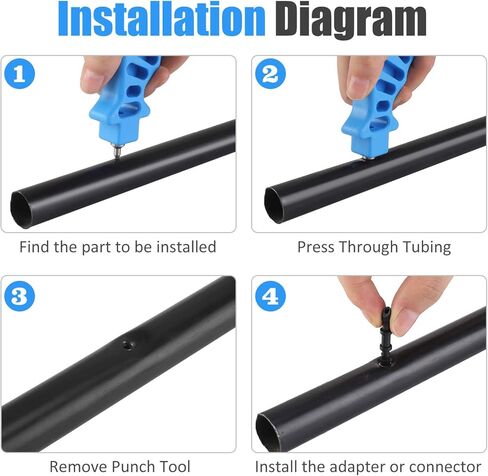 Installation Diagram

1

Find the part to be installed

2

Press Through Tubing

3

Remove Punch Tool

4

Install the adapter or connector