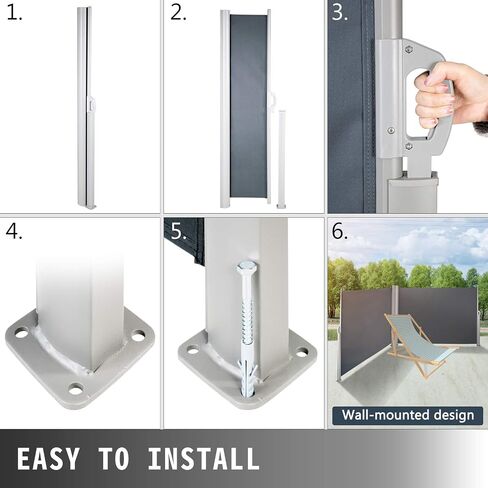 1.

2.

3.

4.

5.

6.

Wall-mounted design

EASY TO INSTALL