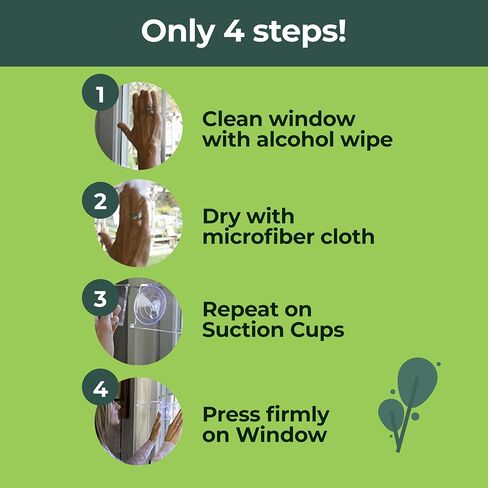 Only 4 steps!

1
Clean window with alcohol wipe

2
Dry with microfiber cloth

3
Repeat on Suction Cups

4
Press firmly on Window