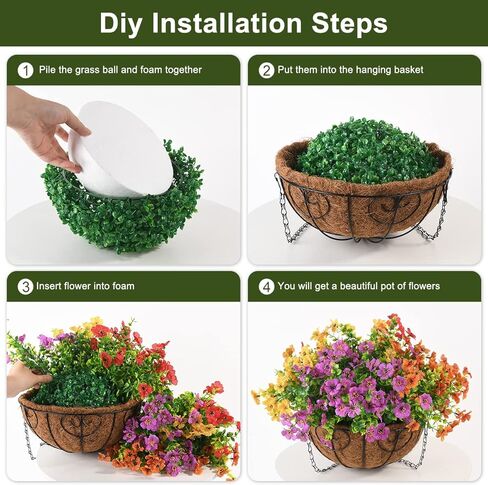 Diy Installation Steps

1 Pile the grass ball and foam together

2 Put them into the hanging basket

3 Insert flower into foam

4 You will get a beautiful pot of flowers