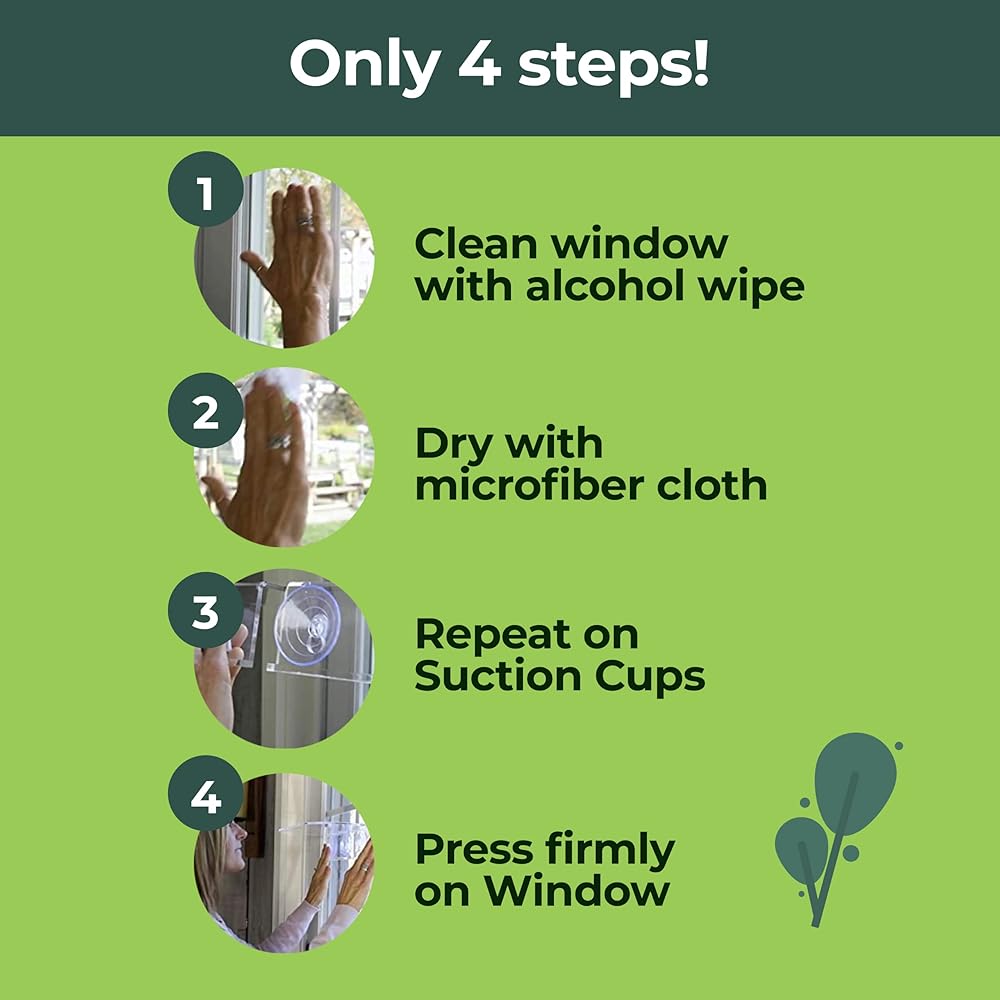 Only 4 steps!

1
Clean window with alcohol wipe

2
Dry with microfiber cloth

3
Repeat on Suction Cups

4
Press firmly on Window