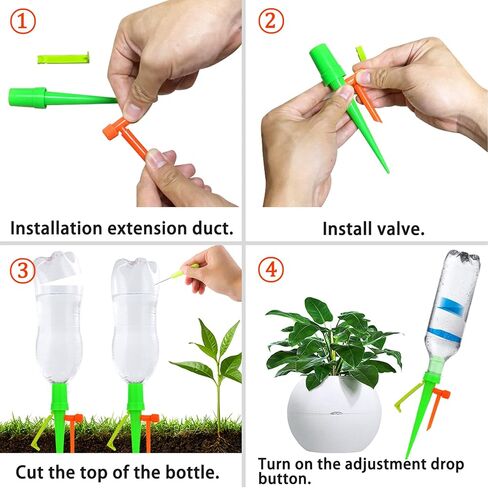 ①

Installation extension duct.

②

Install valve.

③

Cut the top of the bottle.

④

Turn on the adjustment drop button.