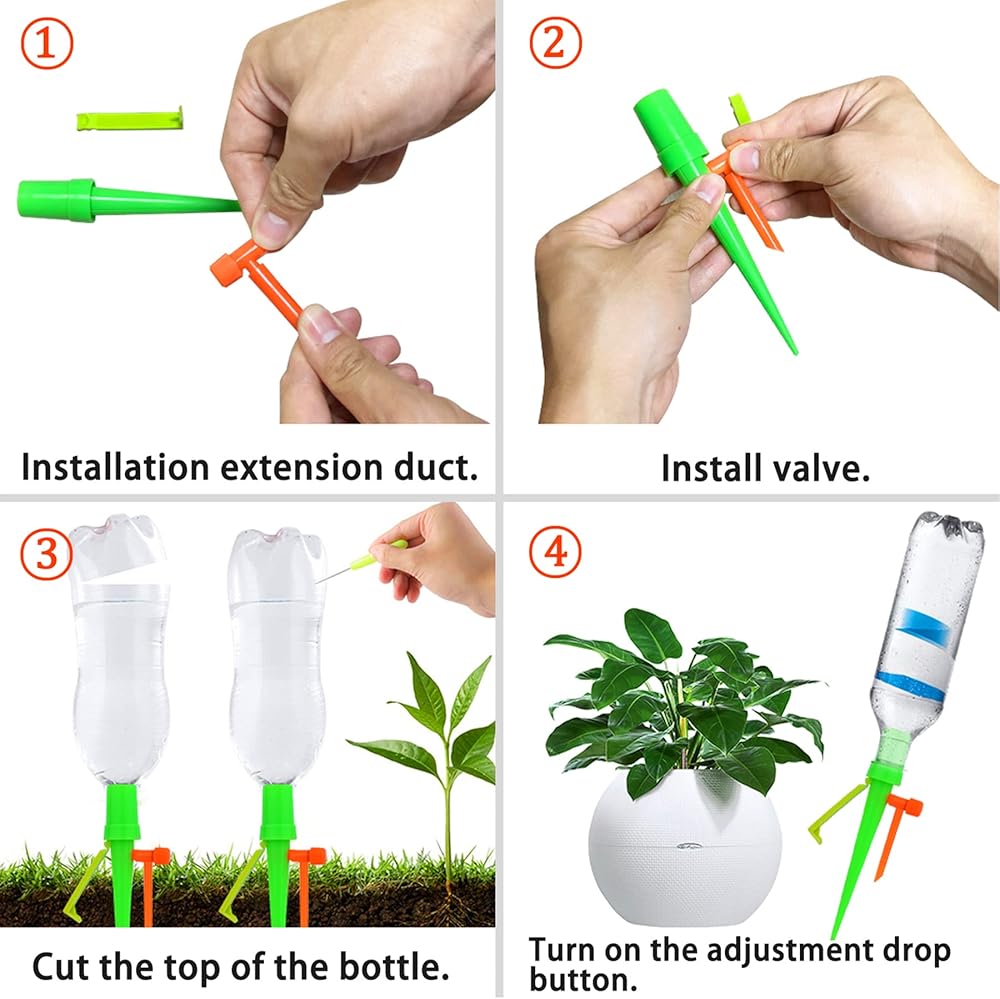 ①

Installation extension duct.

②

Install valve.

③

Cut the top of the bottle.

④

Turn on the adjustment drop button.