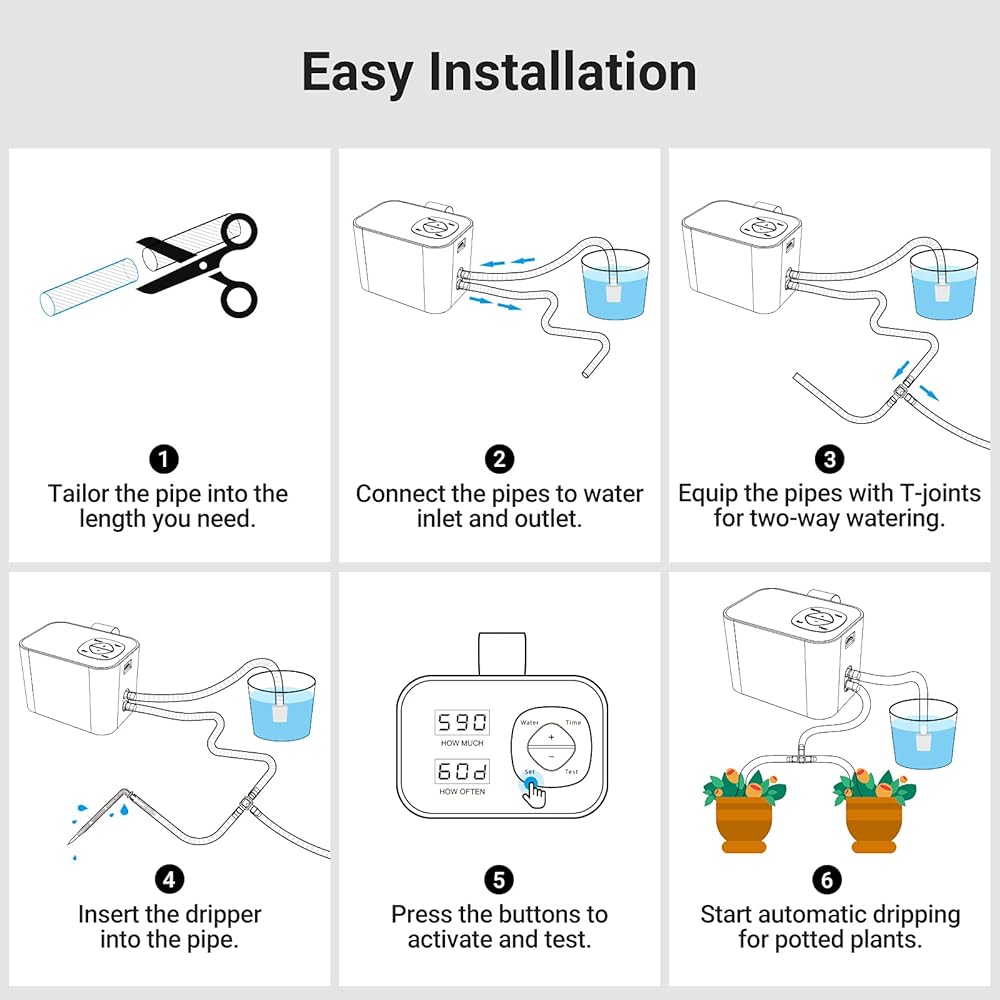 Easy Installation

1
Tailor the pipe into the length you need.

2
Connect the pipes to water inlet and outlet.

3
Equip the pipes with T-joints for two-way watering.

4
Insert the dripper into the pipe.

590
HOW MUCH
60d
HOW OFTEN
Water
Time
+
−
Set
Test

5
Press the buttons to activate and test.

6
Start automatic dripping for potted plants.