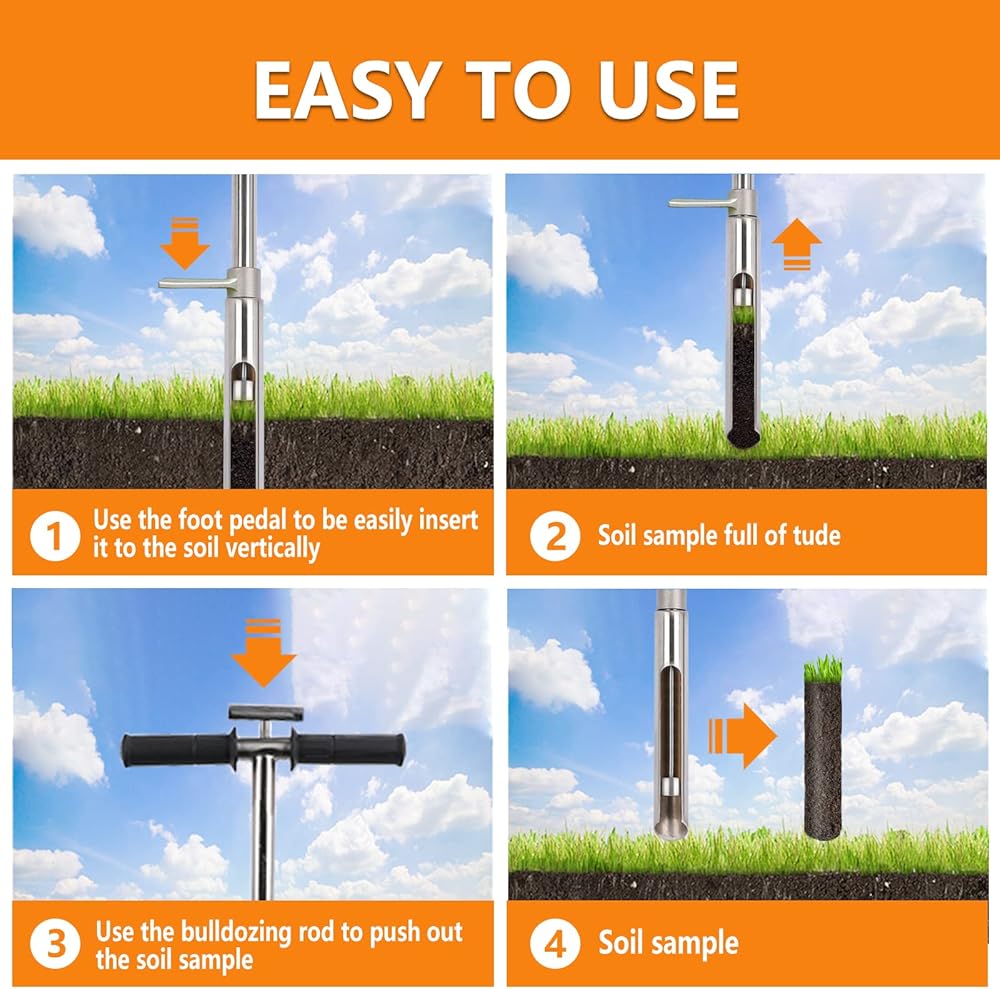 EASY TO USE

1 Use the foot pedal to be easily insert it to the soil vertically

2 Soil sample full of tude

3 Use the bulldozing rod to push out the soil sample

4 Soil sample