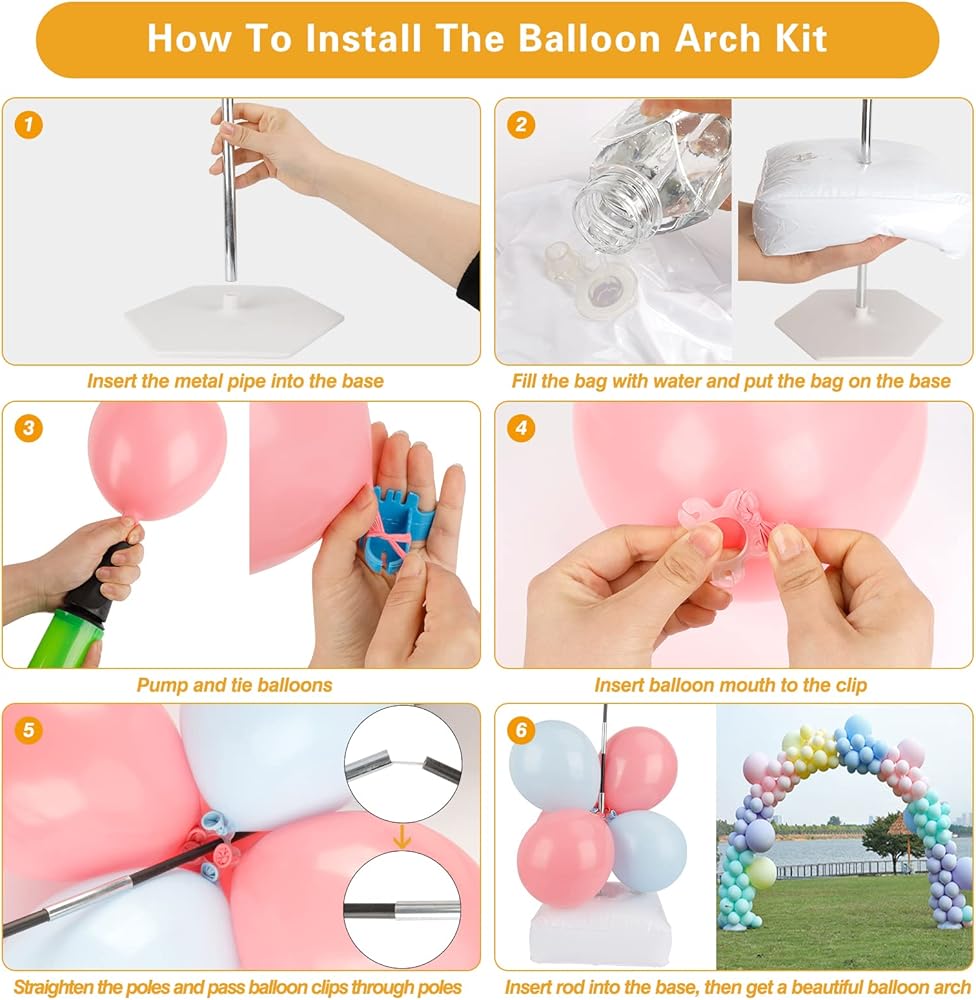 How To Install The Balloon Arch Kit

1

Insert the metal pipe into the base

2

Fill the bag with water and put the bag on the base

3

Pump and tie balloons

4

Insert balloon mouth to the clip

5

Straighten the poles and pass balloon clips through poles

6

Insert rod into the base, then get a beautiful balloon arch