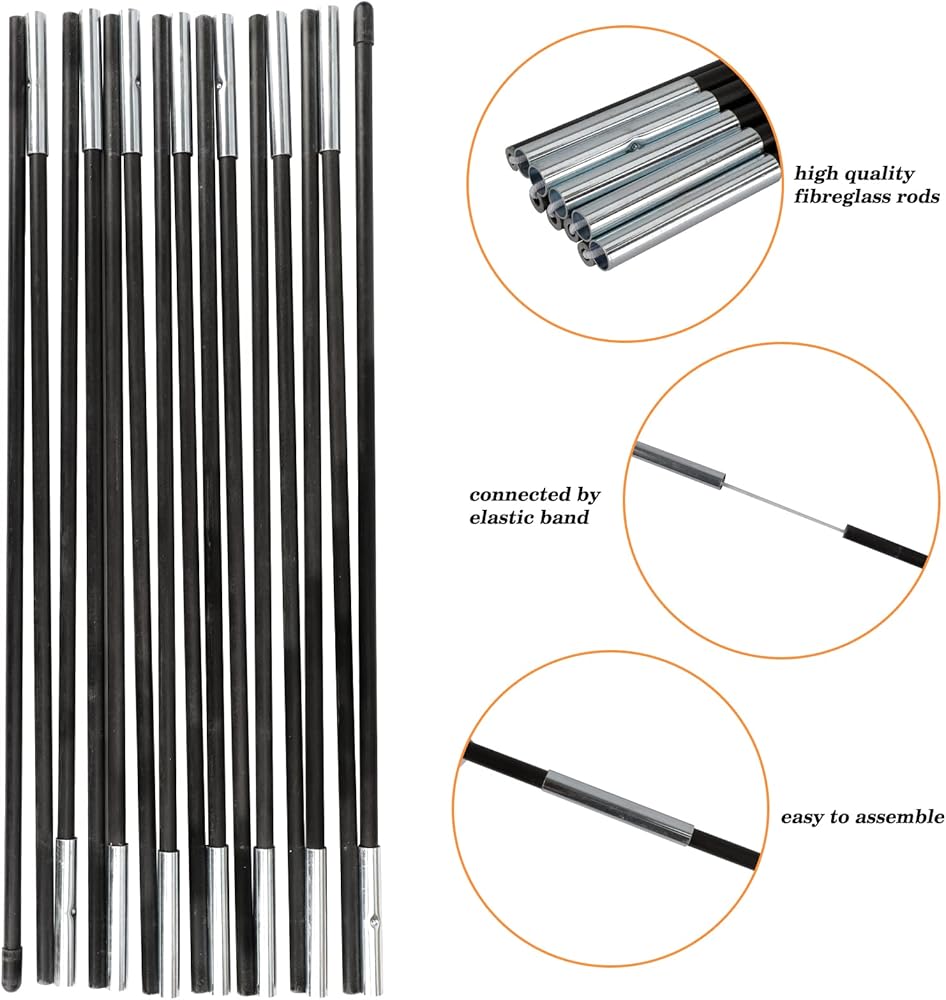 high quality fibreglass rods

connected by elastic band

easy to assemble