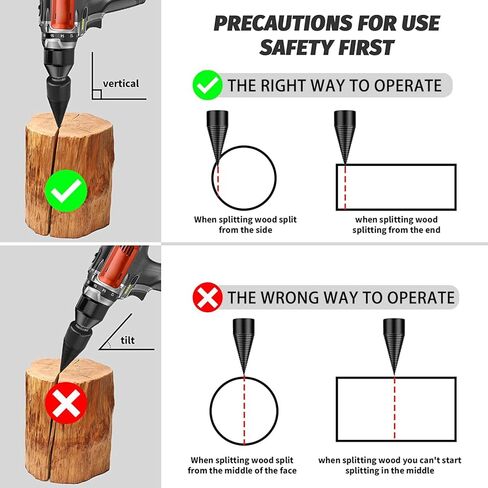 vertical

PRECAUTIONS FOR USE
SAFETY FIRST

THE RIGHT WAY TO OPERATE

When splitting wood split from the side

when splitting wood splitting from the end

tilt

THE WRONG WAY TO OPERATE

When splitting wood split from the middle of the face

when splitting wood you can't start splitting in the middle