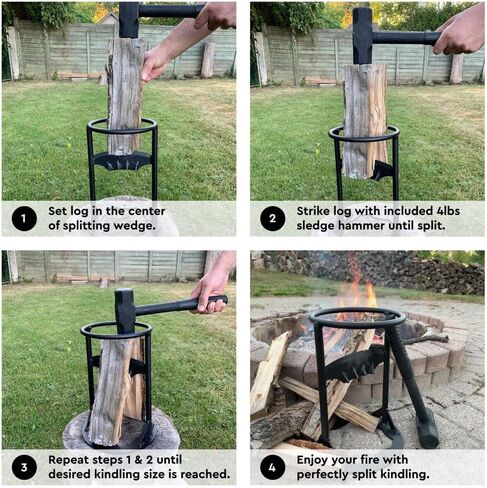 1 Set log in the center of splitting wedge.

2 Strike log with included 4lbs sledge hammer until split.

3 Repeat steps 1 & 2 until desired kindling size is reached.

4 Enjoy your fire with perfectly split kindling.