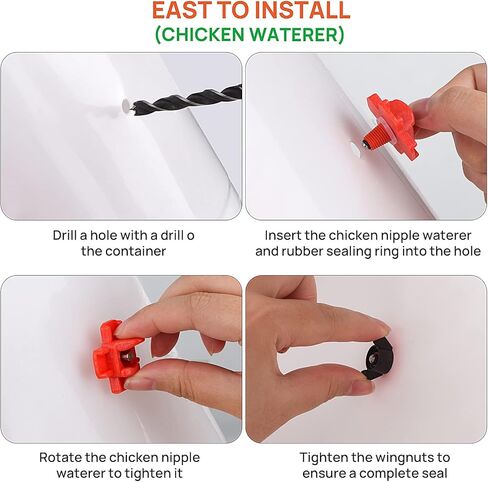 EAST TO INSTALL
(CHICKEN WATERER)

Drill a hole with a drill o the container

Insert the chicken nipple waterer and rubber sealing ring into the hole

Rotate the chicken nipple waterer to tighten it

Tighten the wingnuts to ensure a complete seal