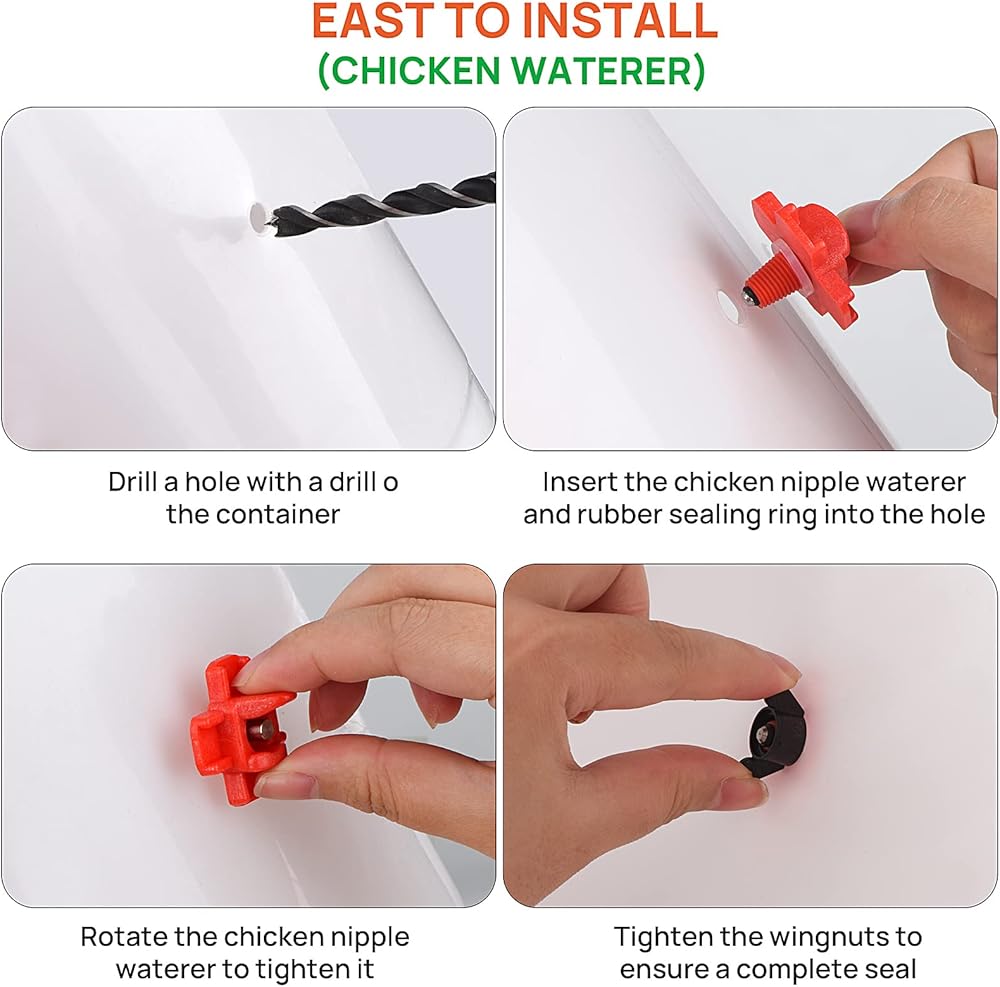 EAST TO INSTALL
(CHICKEN WATERER)

Drill a hole with a drill o the container

Insert the chicken nipple waterer and rubber sealing ring into the hole

Rotate the chicken nipple waterer to tighten it

Tighten the wingnuts to ensure a complete seal