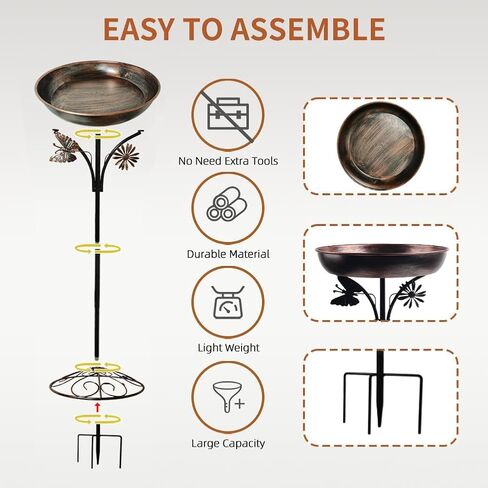 EASY TO ASSEMBLE

No Need Extra Tools

Durable Material

Light Weight

Large Capacity