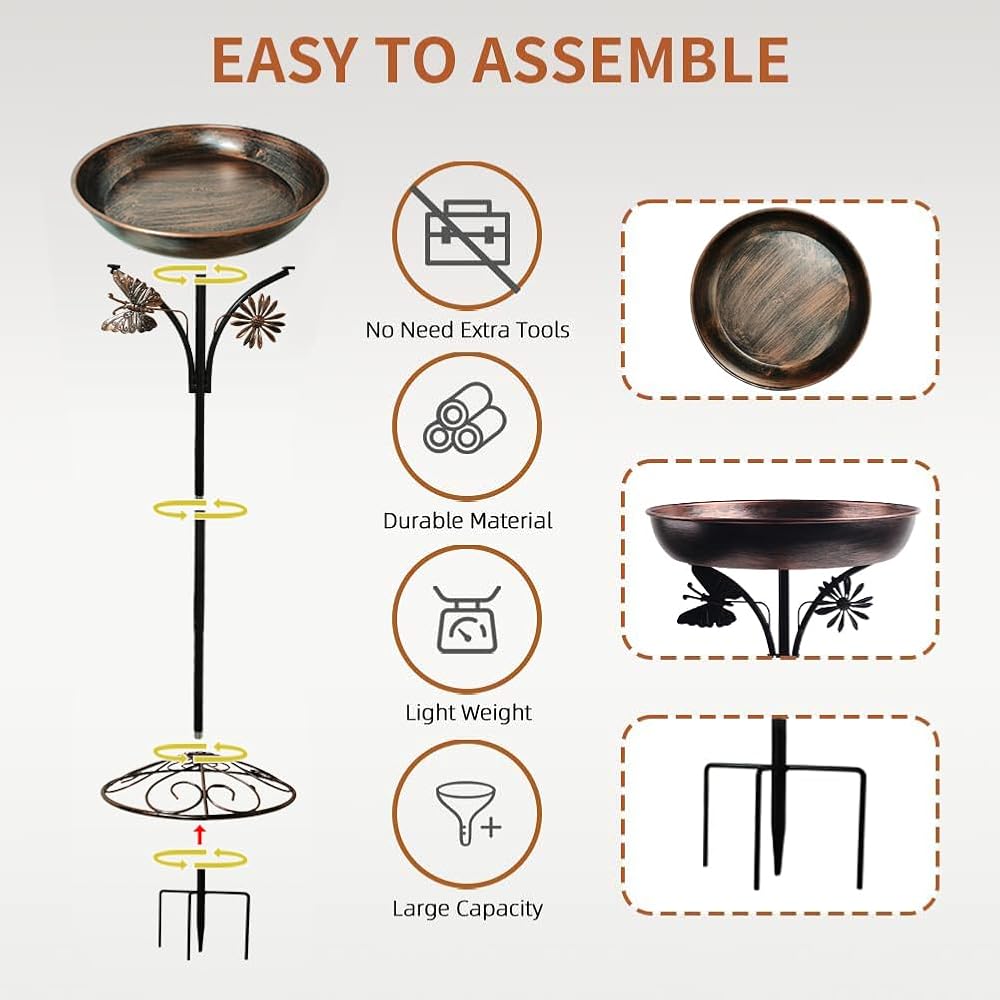 EASY TO ASSEMBLE

No Need Extra Tools

Durable Material

Light Weight

Large Capacity