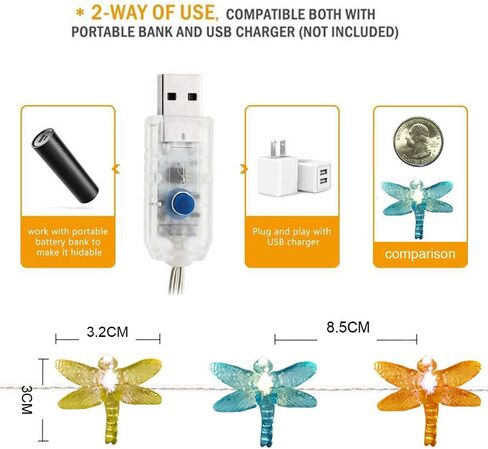 * 2-WAY OF USE, COMPATIBLE BOTH WITH PORTABLE BANK AND USB CHARGER (NOT INCLUDED)

work with portable battery bank to make it hidable

Plug and play with USB charger

comparison

3.2CM

8.5CM

3CM