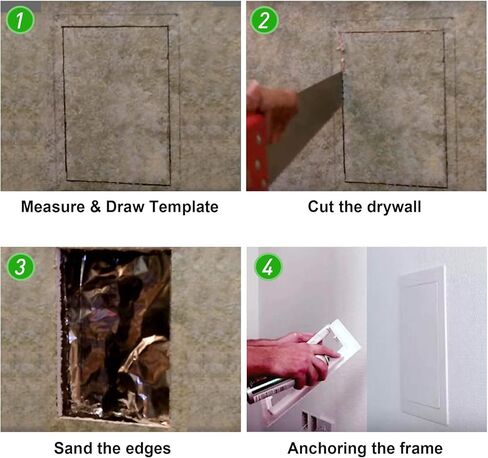 1

Measure & Draw Template

2

Cut the drywall

3

Sand the edges

4

Anchoring the frame