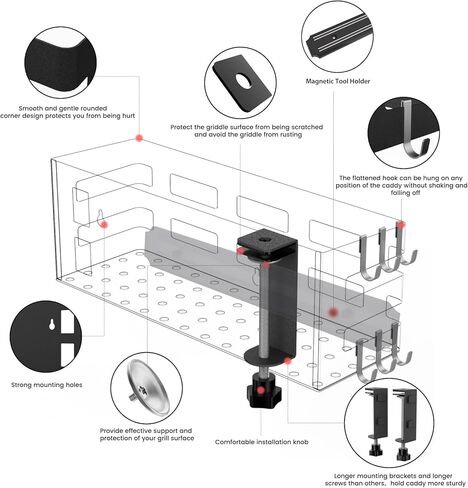 Smooth and gentle rounded corner design protects you from being hurt

Protect the griddle surface from being scratched and avoid the griddle from rusting

Magnetic Tool Holder

The flattened hook can be hung on any position of the caddy without shaking and falling off

Strong mounting holes

Provide effective support and protection of your grill surface

Comfortable installation knob

Longer mounting brackets and longer screws than others, hold caddy more sturdy