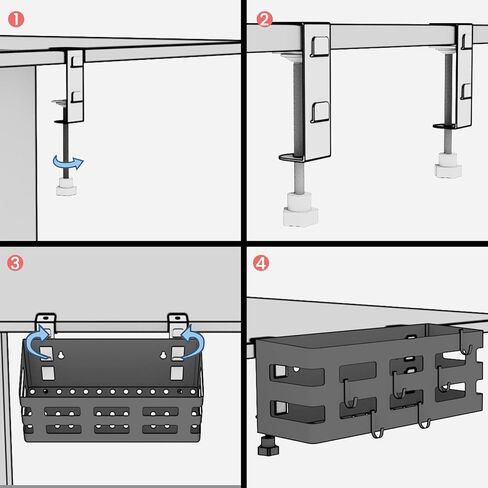 1
2
3
4