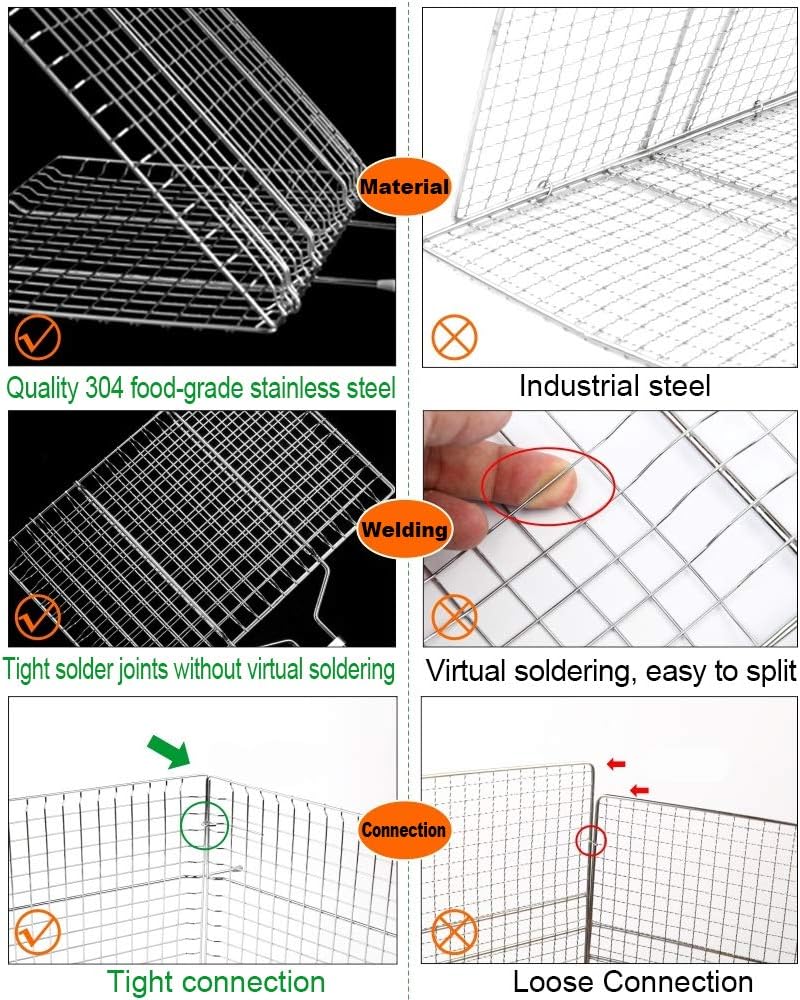 Material

Quality 304 food-grade stainless steel

Industrial steel

Welding

Tight solder joints without virtual soldering

Virtual soldering, easy to split

Connection

Tight connection

Loose Connection