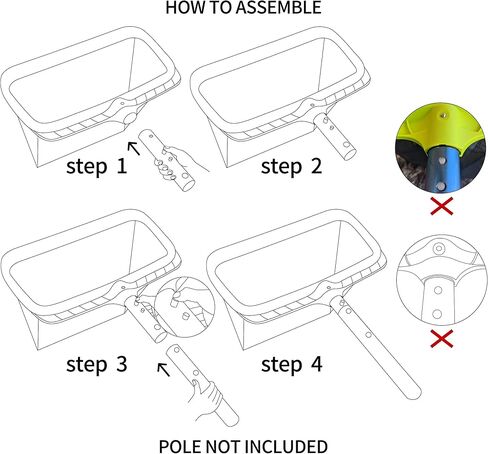 HOW TO ASSEMBLE

step 1

step 2

step 3

step 4

POLE NOT INCLUDED