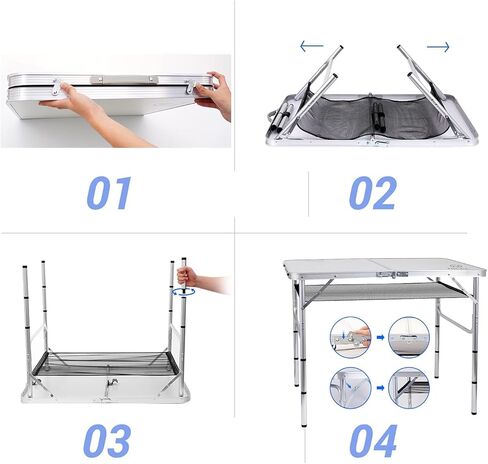 01

02

03

04