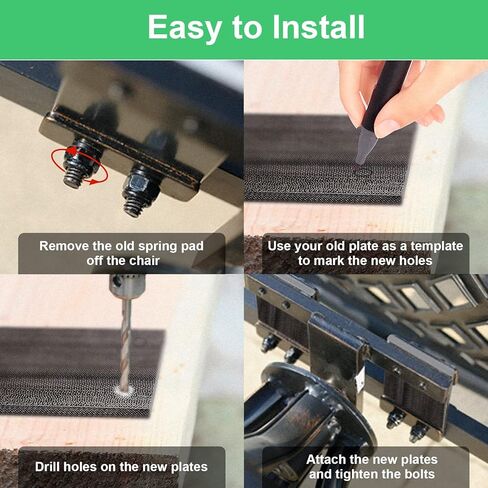 Easy to Install

Remove the old spring pad off the chair

Use your old plate as a template to mark the new holes

Drill holes on the new plates

Attach the new plates and tighten the bolts