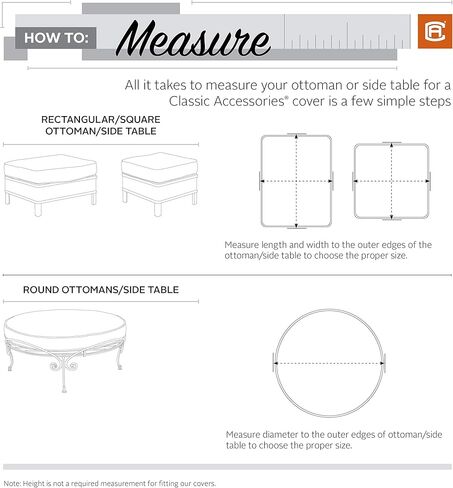 HOW TO: Measure

CA

All it takes to measure your ottoman or side table for a Classic Accessories® cover is a few simple steps

RECTANGULAR/SQUARE OTTOMAN/SIDE TABLE

Measure length and width to the outer edges of the ottoman/side table to choose the proper size.

ROUND OTTOMANS/SIDE TABLE

Measure diameter to the outer edges of ottoman/side table to choose the proper size.

Note: Height is not a required measurement for fitting our covers.