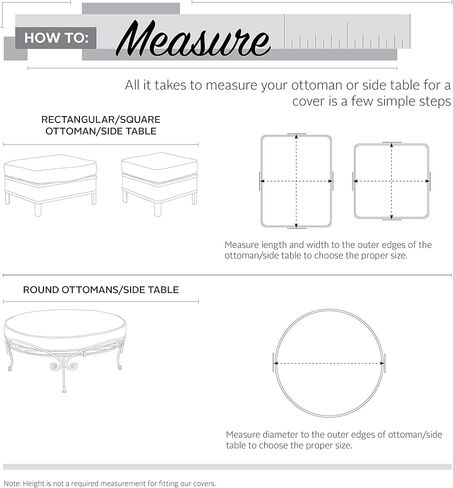 HOW TO: Measure

All it takes to measure your ottoman or side table for a cover is a few simple steps

RECTANGULAR/SQUARE OTTOMAN/SIDE TABLE

Measure length and width to the outer edges of the ottoman/side table to choose the proper size.

ROUND OTTOMANS/SIDE TABLE

Measure diameter to the outer edges of ottoman/side table to choose the proper size.

Note: Height is not a required measurement for fitting our covers.