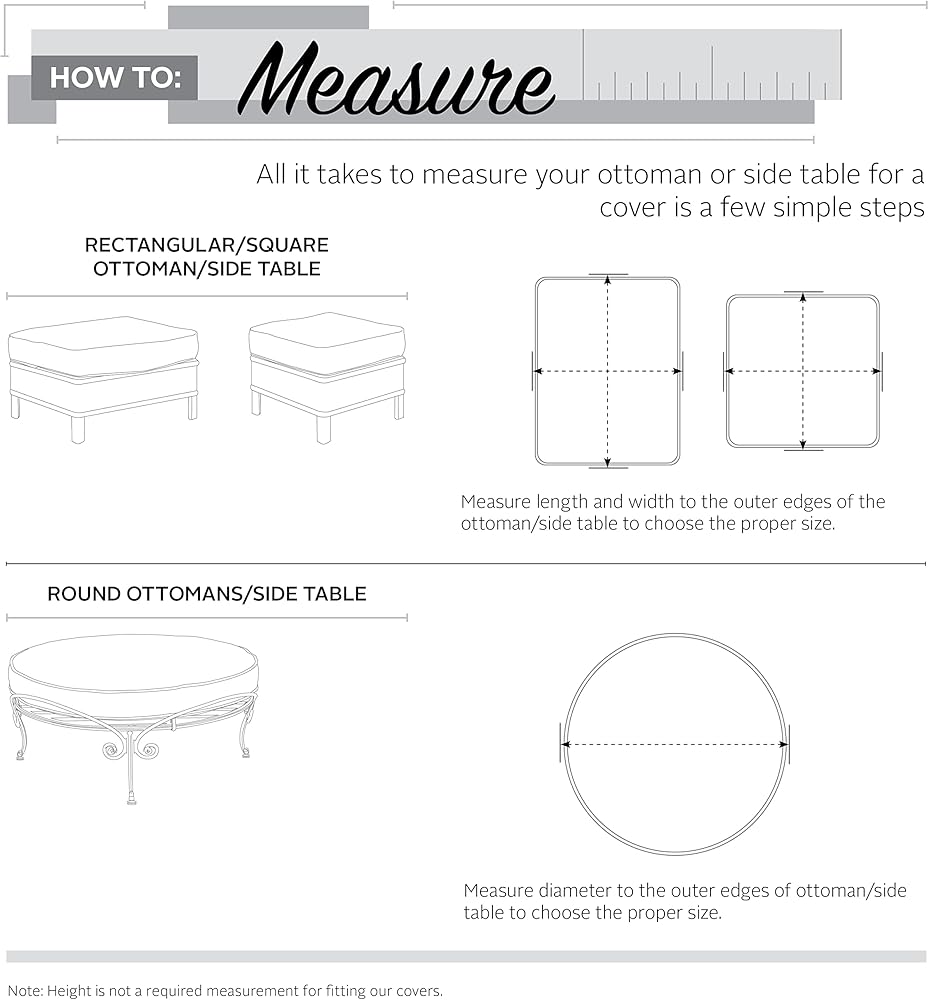 HOW TO: Measure

All it takes to measure your ottoman or side table for a cover is a few simple steps

RECTANGULAR/SQUARE OTTOMAN/SIDE TABLE

Measure length and width to the outer edges of the ottoman/side table to choose the proper size.

ROUND OTTOMANS/SIDE TABLE

Measure diameter to the outer edges of ottoman/side table to choose the proper size.

Note: Height is not a required measurement for fitting our covers.