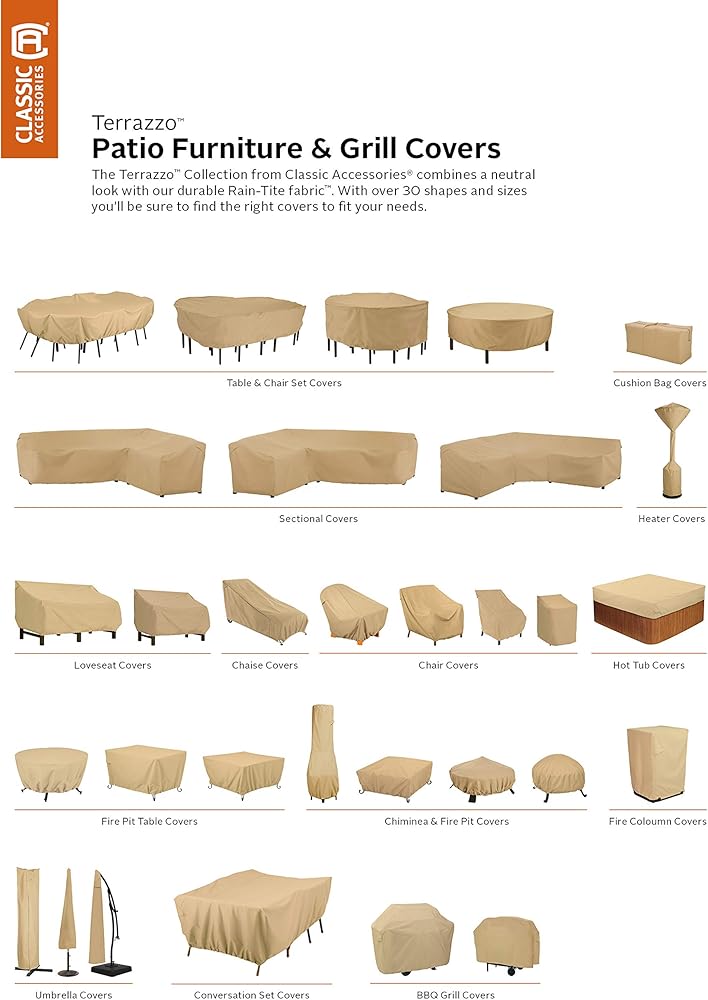 CLASSIC ACCESSORIES

Terrazzo™
Patio Furniture & Grill Covers
The Terrazzo™ Collection from Classic Accessories® combines a neutral look with our durable Rain-Tite fabric™. With over 30 shapes and sizes you'll be sure to find the right covers to fit your needs.

Table & Chair Set Covers

Cushion Bag Covers

Sectional Covers

Heater Covers

Loveseat Covers

Chaise Covers

Chair Covers

Hot Tub Covers

Fire Pit Table Covers

Chiminea & Fire Pit Covers

Fire Coloumn Covers

Umbrella Covers

Conversation Set Covers

BBQ Grill Covers