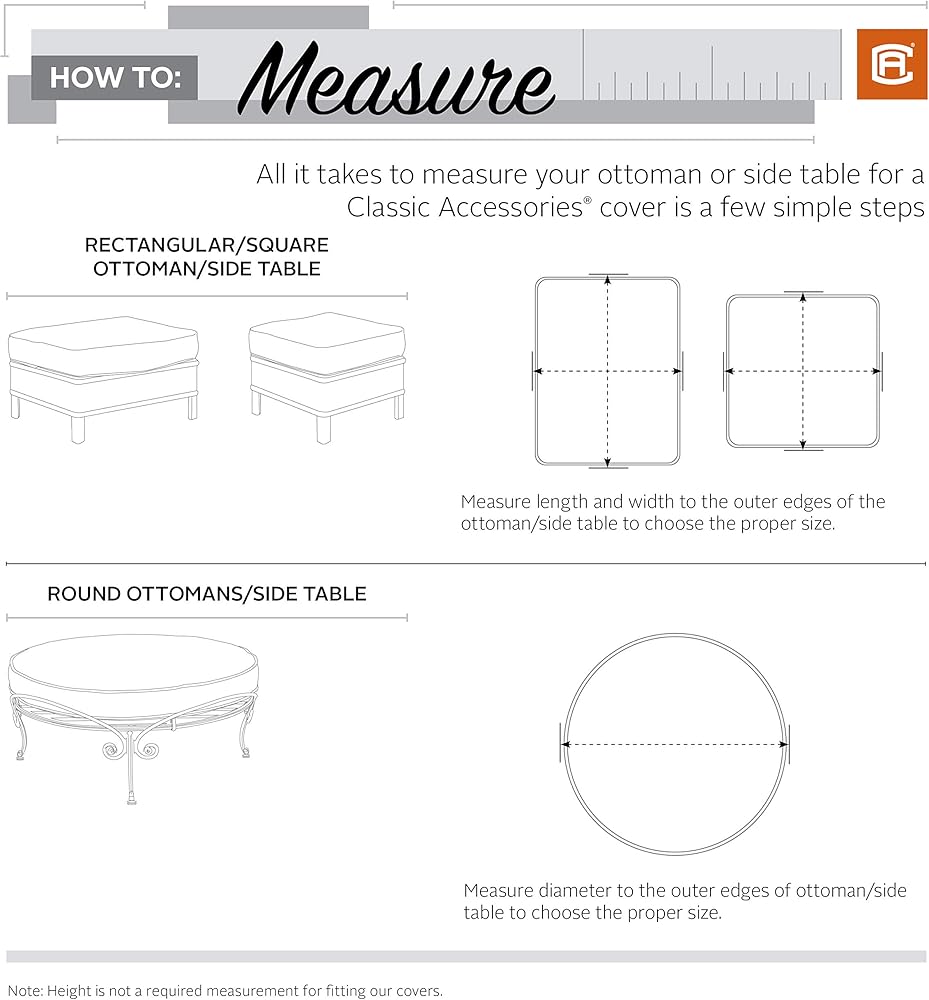 HOW TO: Measure

CA

All it takes to measure your ottoman or side table for a Classic Accessories® cover is a few simple steps

RECTANGULAR/SQUARE OTTOMAN/SIDE TABLE

Measure length and width to the outer edges of the ottoman/side table to choose the proper size.

ROUND OTTOMANS/SIDE TABLE

Measure diameter to the outer edges of ottoman/side table to choose the proper size.

Note: Height is not a required measurement for fitting our covers.