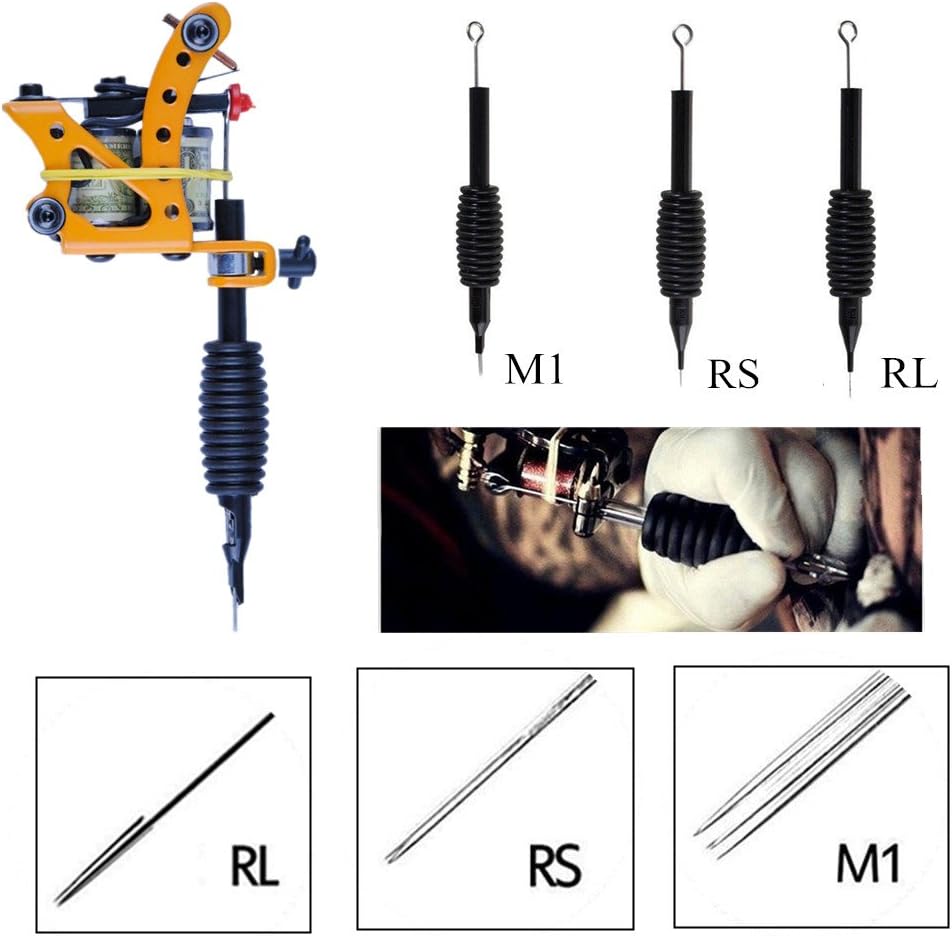 M1

RS

RL

RL

RS

M1